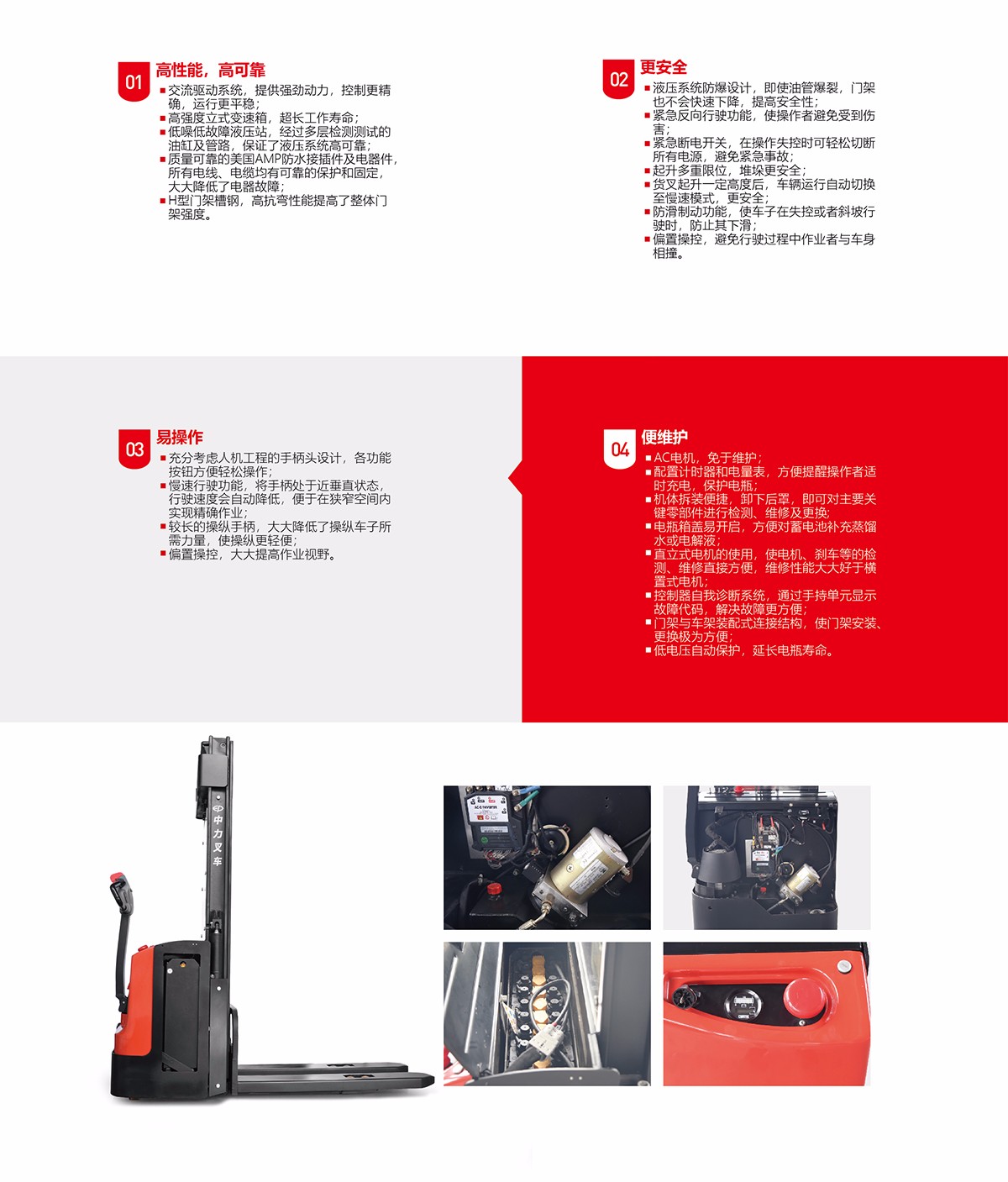 01 高性能，高可靠

▪ 交流驱动系统，提供强劲动力，控制更精确，运行更平稳；
▪ 高强度立式变速箱，超长工作寿命；
▪ 低噪低故障液压站，经过多层检测测试的油缸及管路，保证了液压系统高可靠；
▪ 质量可靠的美国AMP防水接插件及电器件，所有电线、电缆均有可靠的保护和固定，大大降低了电器故障；
▪ H型门架槽钢，高抗弯性能提高了整体门架强度。

02 更安全

▪ 液压系统防爆设计，即使油管爆裂，门架也不会快速下降，提高安全性；
▪ 紧急反向行驶功能，使操作者避免受到伤害；
▪ 紧急断电开关，在操作失控时可轻松切断所有电源，避免紧急事故；
▪ 起升多重限位，堆垛更安全；
▪ 货叉起升一定高度后，车辆运行自动切换至慢速模式，更安全；
▪ 防滑制动功能，使车子在失控或者斜坡行驶时，防止其下滑；
▪ 偏置操控，避免行驶过程中作业者与车身相撞。

03 易操作

▪ 充分考虑人机工程的手柄头设计，各功能按钮方便轻松操作；
▪ 慢速行驶功能，将手柄处于近垂直状态，行驶速度会自动降低，便于在狭窄空间内实现精确作业；
▪ 较长的操纵手柄，大大降低了操纵车子所需力量，使操纵更轻便；
▪ 偏置操控，大大提高作业视野。

04 便维护

▪ AC电机，免于维护；
▪ 配置计时器和电量表，方便提醒操作者适时充电，保护电瓶；
▪ 机体拆装便捷，卸下后罩，即可对主要关键零部件进行检测、维修及更换；
▪ 电瓶箱盖易开启，方便对蓄电池补充蒸馏水或电解液；
▪ 直立式电机的使用，使电机、刹车等的检测、维修直接方便，维修性能大大好于横置式电机；
▪ 控制器自我诊断系统，通过手持单元显示故障代码，解决故障更方便；
▪ 门架与车架装配式连接结构，使门架安装、更换极为方便；
▪ 低电压自动保护，延长电瓶寿命。

中力叉车